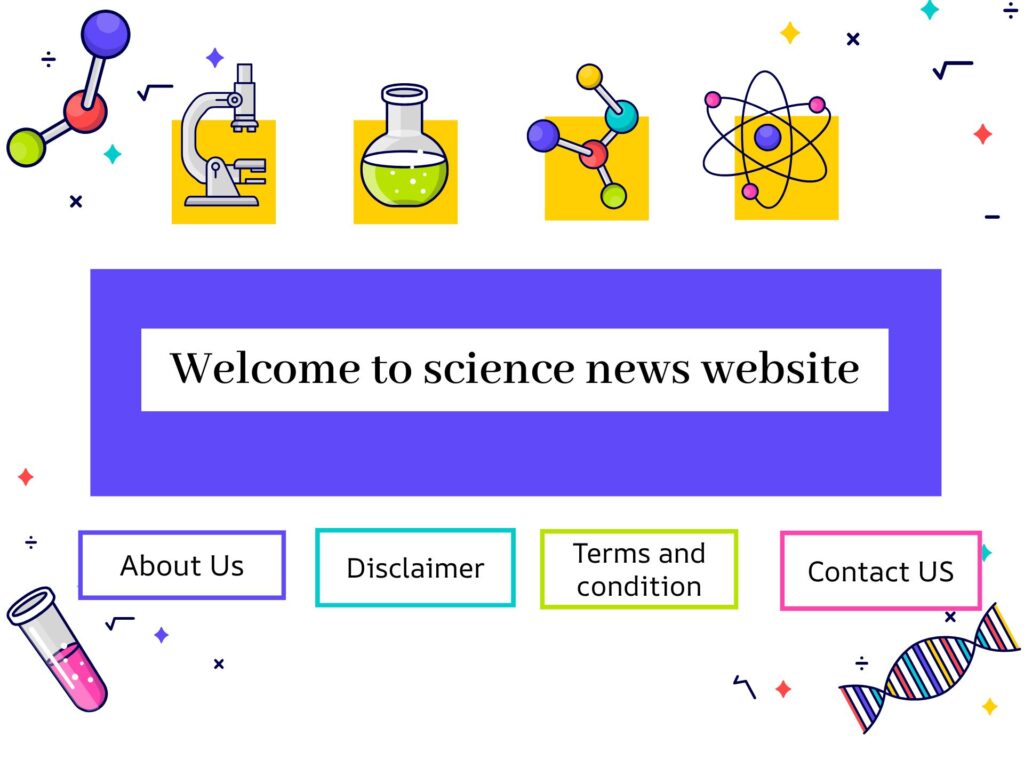 Welcome to science news website

About Us

Disclaimer

Terms and condition

Contact US